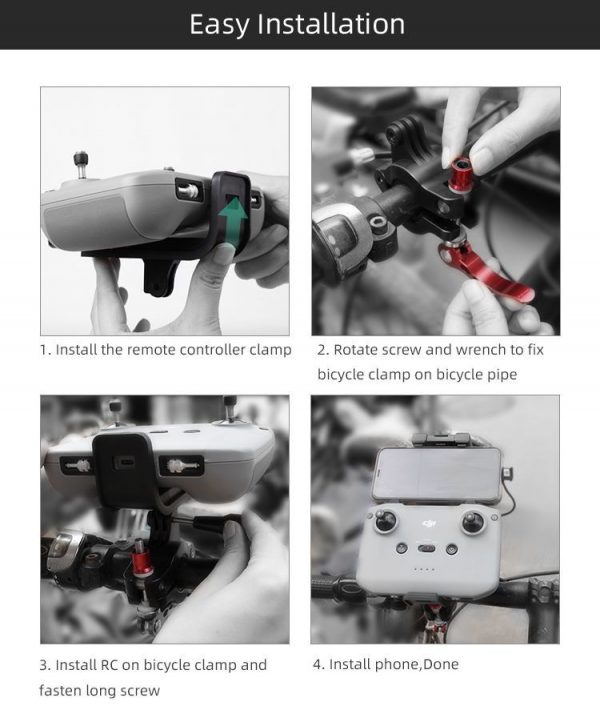 Easy Installation

1. Install the remote controller clamp

2. Rotate screw and wrench to fix bicycle clamp on bicycle pipe

3. Install RC on bicycle clamp and fasten long screw

4. Install phone,Done