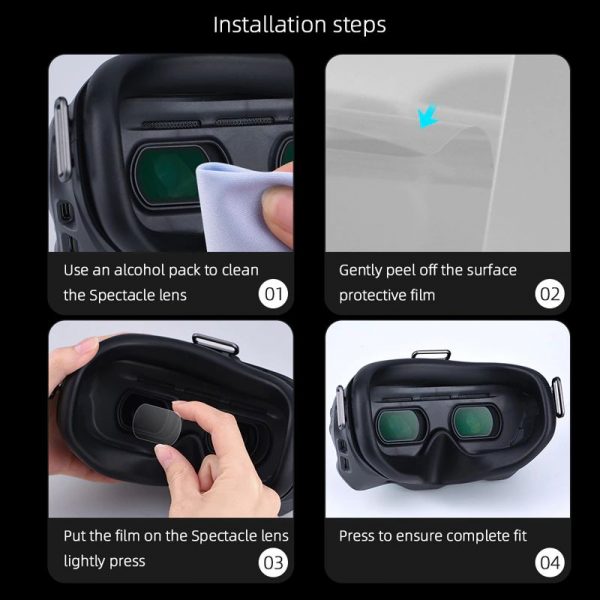 Installation steps

Use an alcohol pack to clean the Spectacle lens

01

Gently peel off the surface protective film

02

Put the film on the Spectacle lens lightly press

03

Press to ensure complete fit

04