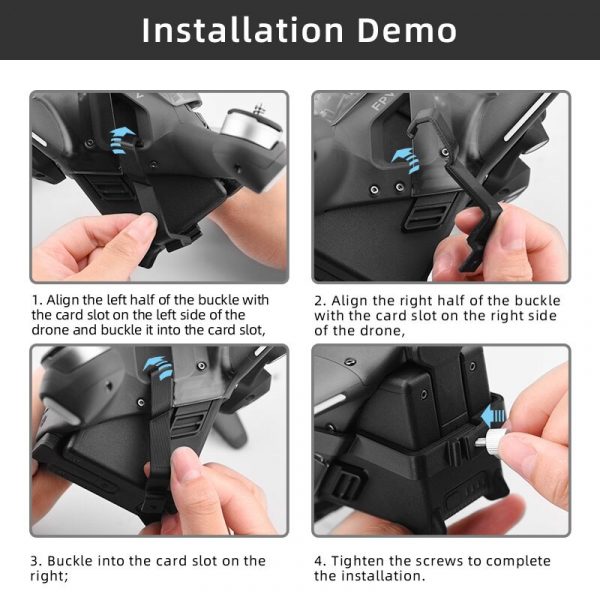 Installation Demo

FPV

1. Align the left half of the buckle with the card slot on the left side of the drone and buckle it into the card slot,

2. Align the right half of the buckle with the card slot on the right side of the drone,

3. Buckle into the card slot on the right;

4. Tighten the screws to complete the installation.