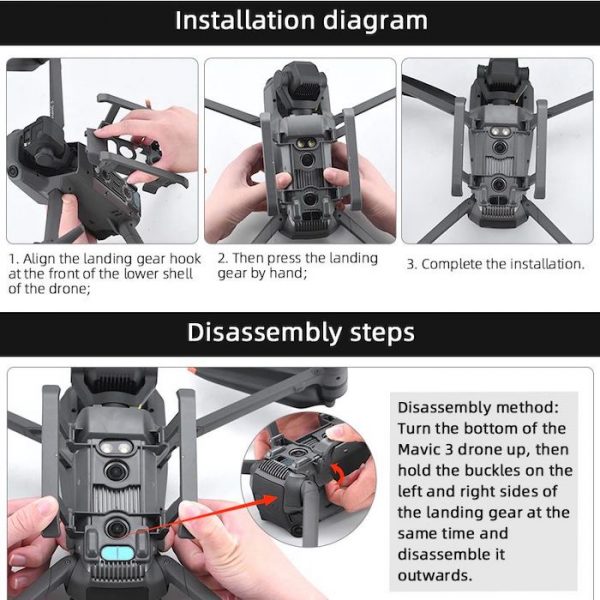 Installation diagram

1. Align the landing gear hook at the front of the lower shell of the drone;

2. Then press the landing gear by hand;

3. Complete the installation.

Disassembly steps

Disassembly method: Turn the bottom of the Mavic 3 drone up, then hold the buckles on the left and right sides of the landing gear at the same time and disassemble it outwards.