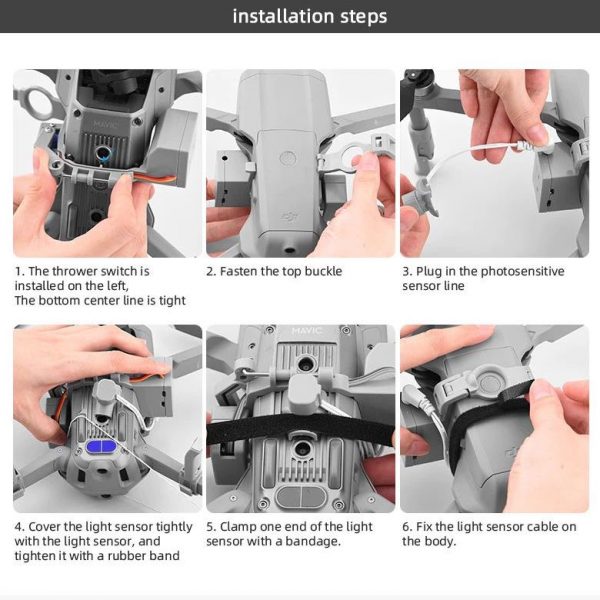 installation steps

MAVIC

1. The thrower switch is installed on the left,
The bottom center line is tight

2. Fasten the top buckle

3. Plug in the photosensitive sensor line

MAVIC

4. Cover the light sensor tightly with the light sensor, and tighten it with a rubber band

5. Clamp one end of the light sensor with a bandage.

6. Fix the light sensor cable on the body.