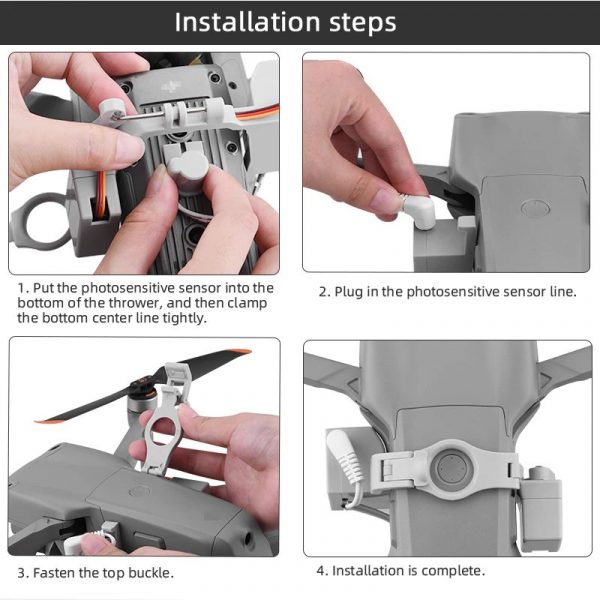 Installation steps

1. Put the photosensitive sensor into the bottom of the thrower, and then clamp the bottom center line tightly.

2. Plug in the photosensitive sensor line.

3. Fasten the top buckle.

4. Installation is complete.