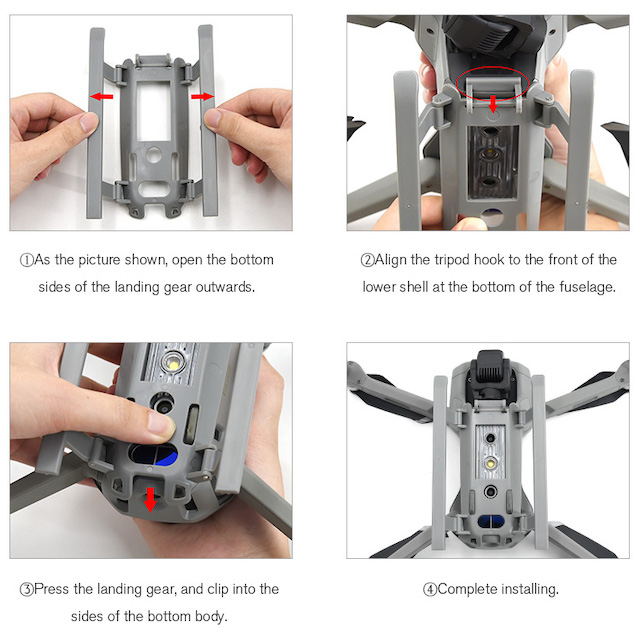 ①As the picture shown, open the bottom sides of the landing gear outwards.

②Align the tripod hook to the front of the lower shell at the bottom of the fuselage.

③Press the landing gear, and clip into the sides of the bottom body.

④Complete installing.