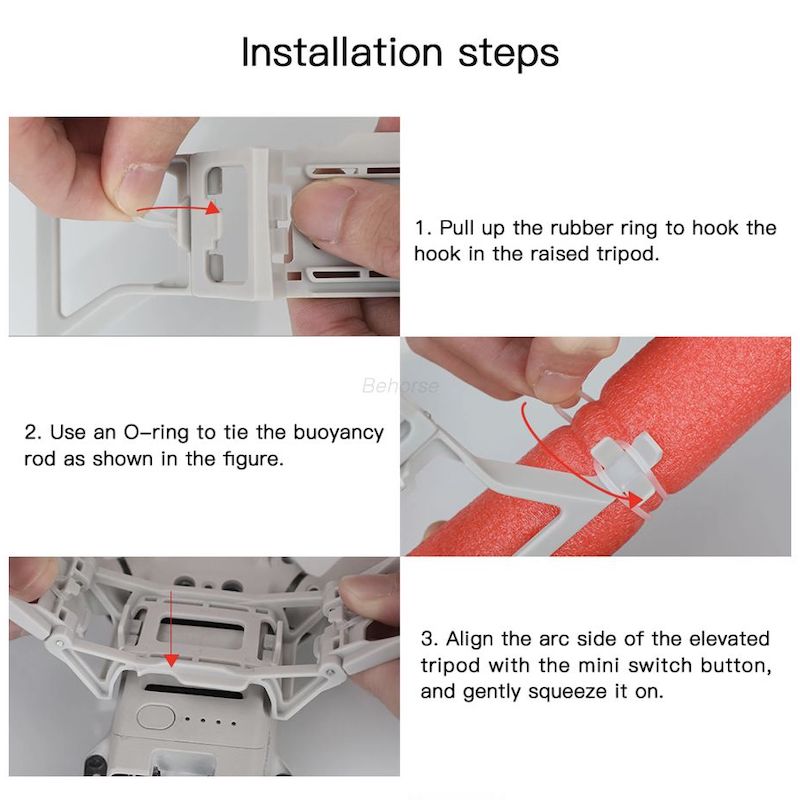 Installation steps

1. Pull up the rubber ring to hook the hook in the raised tripod.

Behorse

2. Use an O-ring to tie the buoyancy rod as shown in the figure.

3. Align the arc side of the elevated tripod with the mini switch button, and gently squeeze it on.