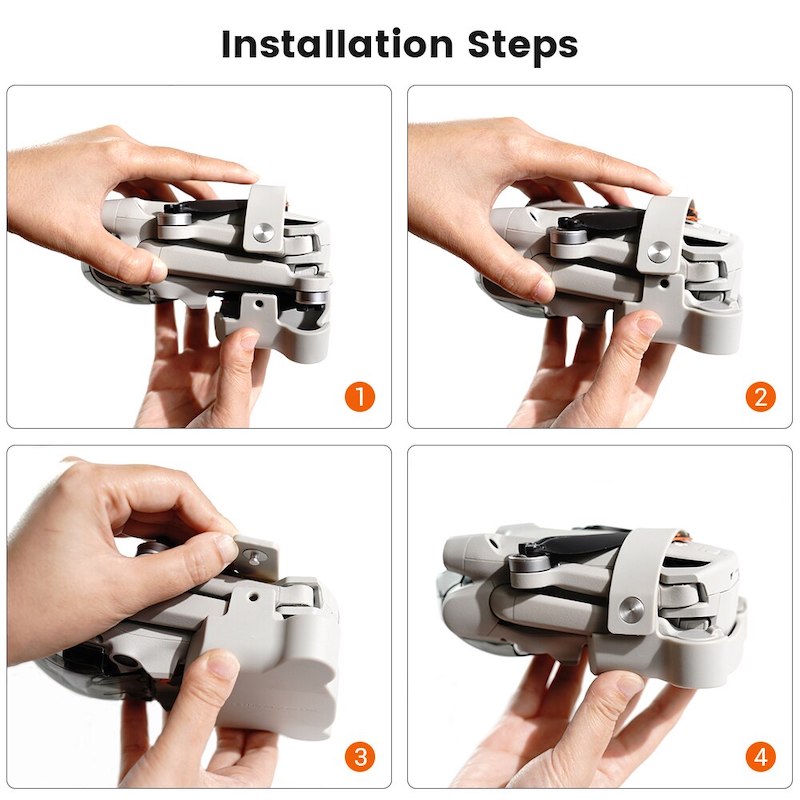 Installation Steps

1

2

3

4