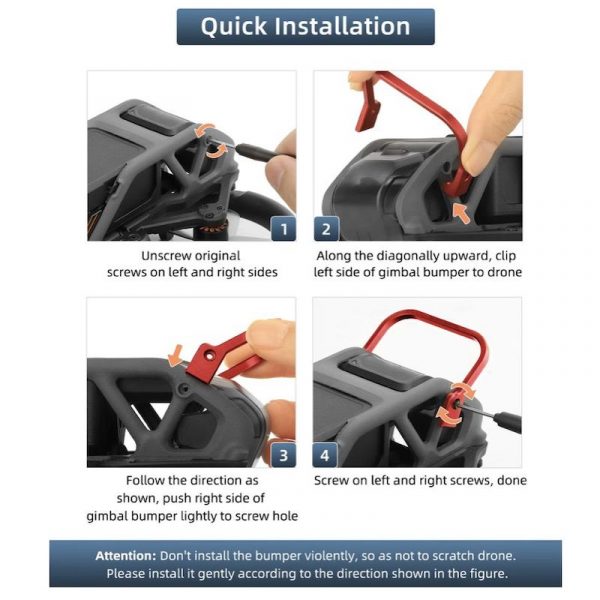 Quick Installation

1

Unscrew original screws on left and right sides

2

Along the diagonally upward, clip left side of gimbal bumper to drone

3

Follow the direction as shown, push right side of gimbal bumper lightly to screw hole

4

Screw on left and right screws, done

Attention: Don't install the bumper violently, so as not to scratch drone. Please install it gently according to the direction shown in the figure.